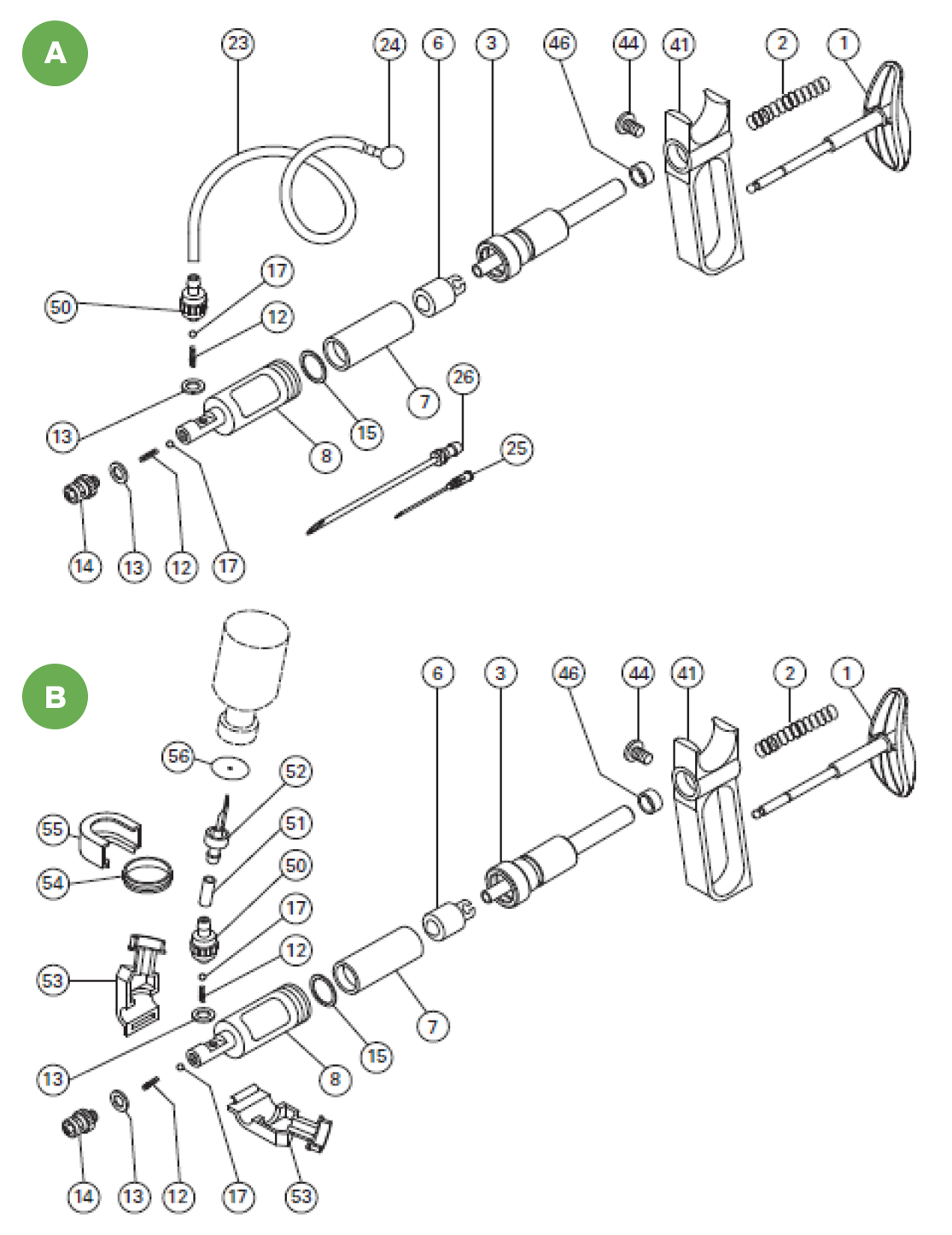 A

23 24 6 3 46 44 41 2 1

50 17 12 13 8 15 7 26 25

14 13 12 17

B

6 3 46 44 41 2 1

56 52 55 51 54 50 17 53 12 13 8 15 7

14 13 12 17 53